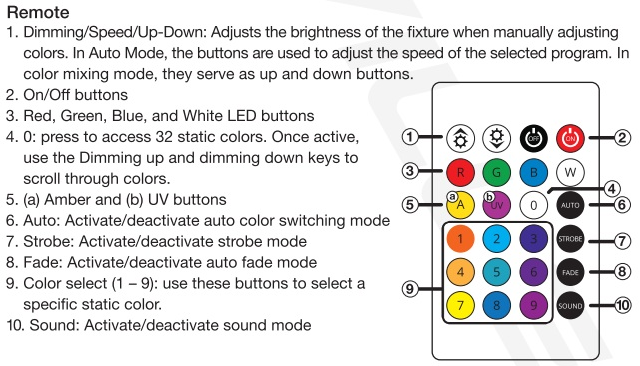 Remote
1. Dimming/Speed/Up-Down: Adjusts the brightness of the fixture when manually adjusting colors. In Auto Mode, the buttons are used to adjust the speed of the selected program. In color mixing mode, they serve as up and down buttons.
2. On/Off buttons
3. Red, Green, Blue, and White LED buttons
4. 0: press to access 32 static colors. Once active, use the Dimming up and dimming down keys to scroll through colors.
5. (a) Amber and (b) UV buttons
6. Auto: Activate/deactivate auto color switching mode
7. Strobe: Activate/deactivate strobe mode
8. Fade: Activate/deactivate auto fade mode
9. Color select (1 – 9): use these buttons to select a specific static color.
10. Sound: Activate/deactivate sound mode

1
OFF
ON
2
3
R
G
B
W
4
5
a
A
b
UV
0
AUTO
6
1
2
3
STROBE
7
4
5
6
FADE
8
9
7
8
9
SOUND
10