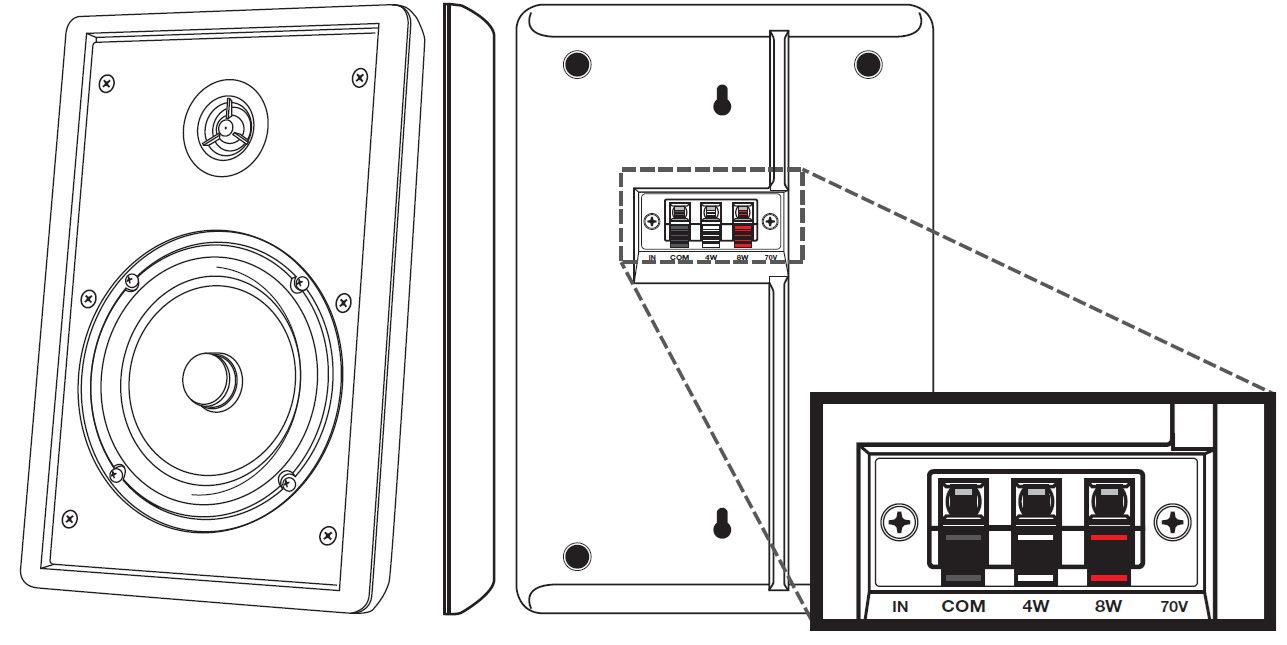 IN COM 4W 8W 70V

IN COM 4W 8W 70V