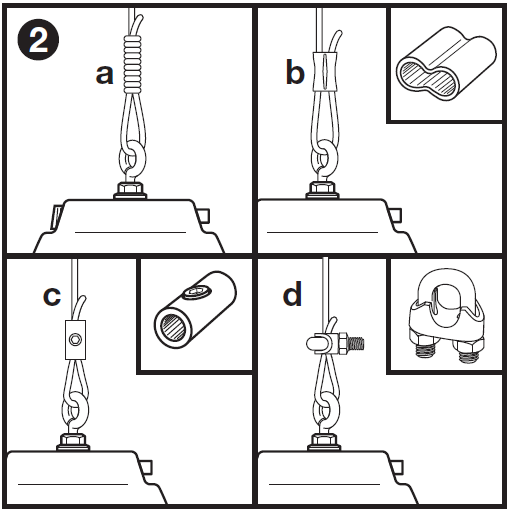 2

a

b

c

d