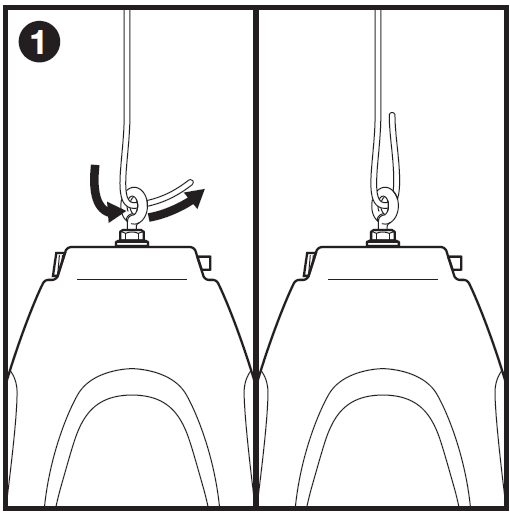 1