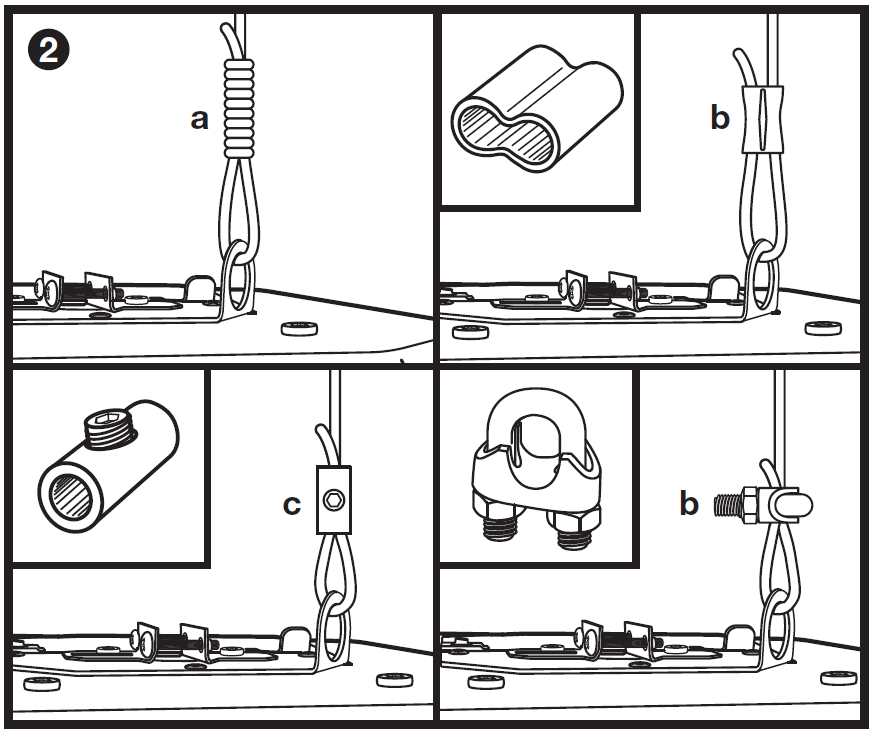 2

a

b

c

b